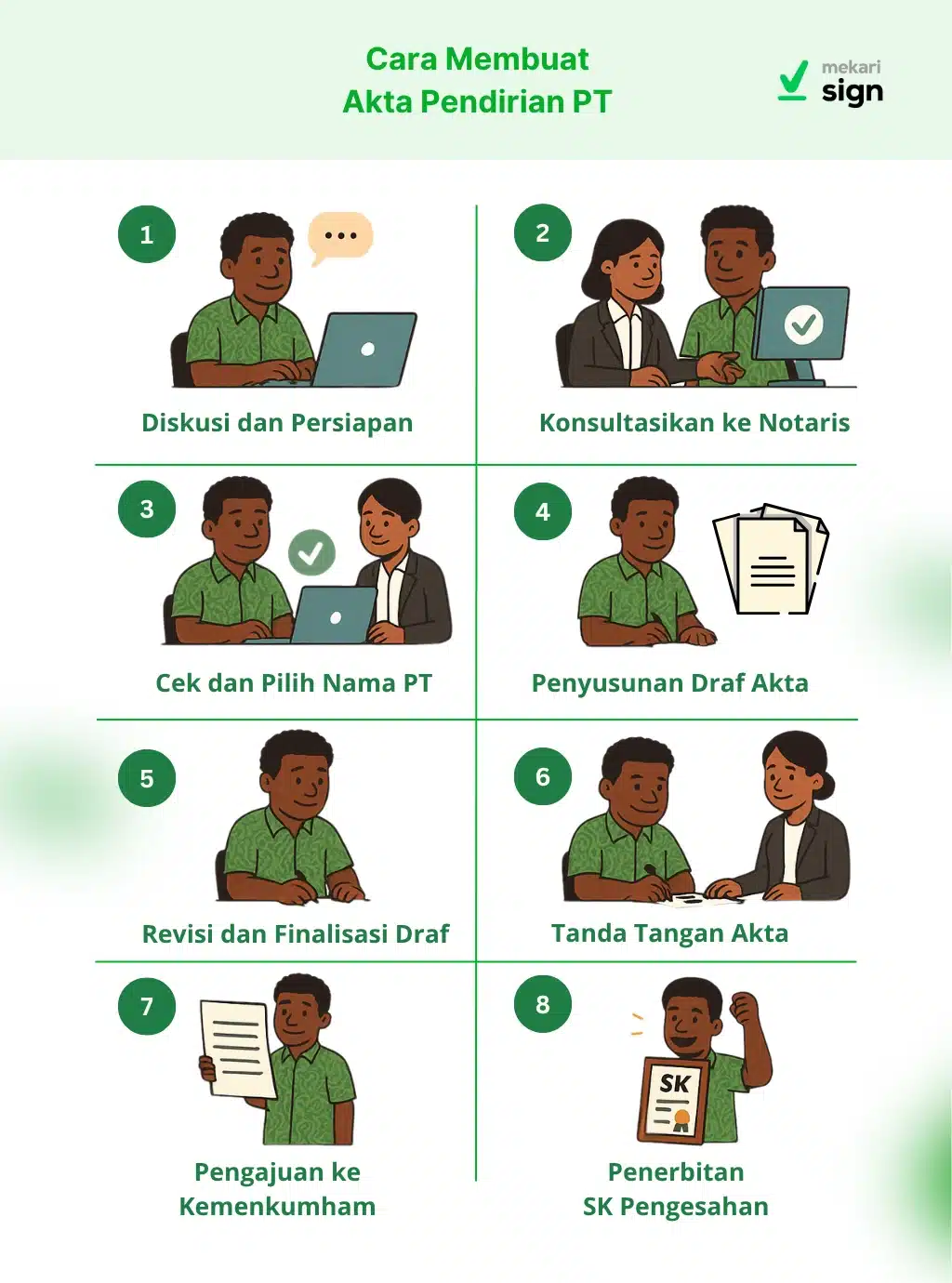 Cara Membuat
Akta Pendirian PT

mekari sign

1
Diskusi dan Persiapan

2
Konsultasikan ke Notaris

3
Cek dan Pilih Nama PT

4
Penyusunan Draf Akta

5
Revisi dan Finalisasi Draf

6
Tanda Tangan Akta

7
Pengajuan ke Kemenkumham

8
SK
Penerbitan SK Pengesahan