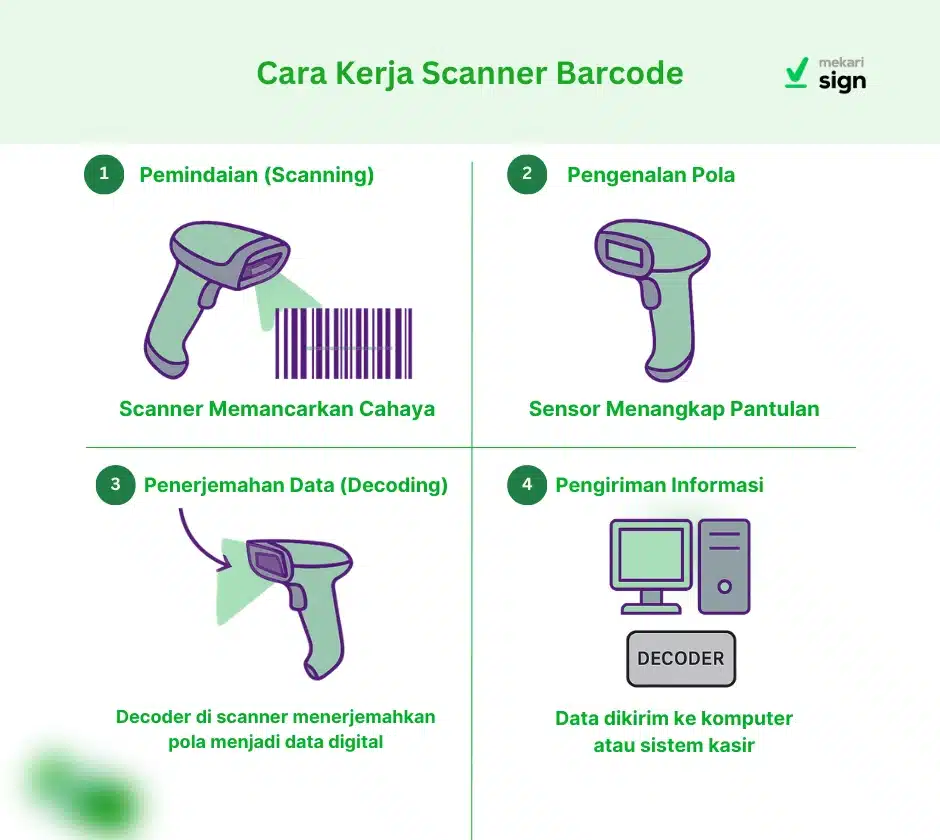 Cara Kerja Scanner Barcode

mekari sign

1 Pemindaian (Scanning)

Scanner Memancarkan Cahaya

2 Pengenalan Pola

Sensor Menangkap Pantulan

3 Penerjemahan Data (Decoding)

Decoder di scanner menerjemahkan pola menjadi data digital

4 Pengiriman Informasi

DECODER

Data dikirim ke komputer atau sistem kasir